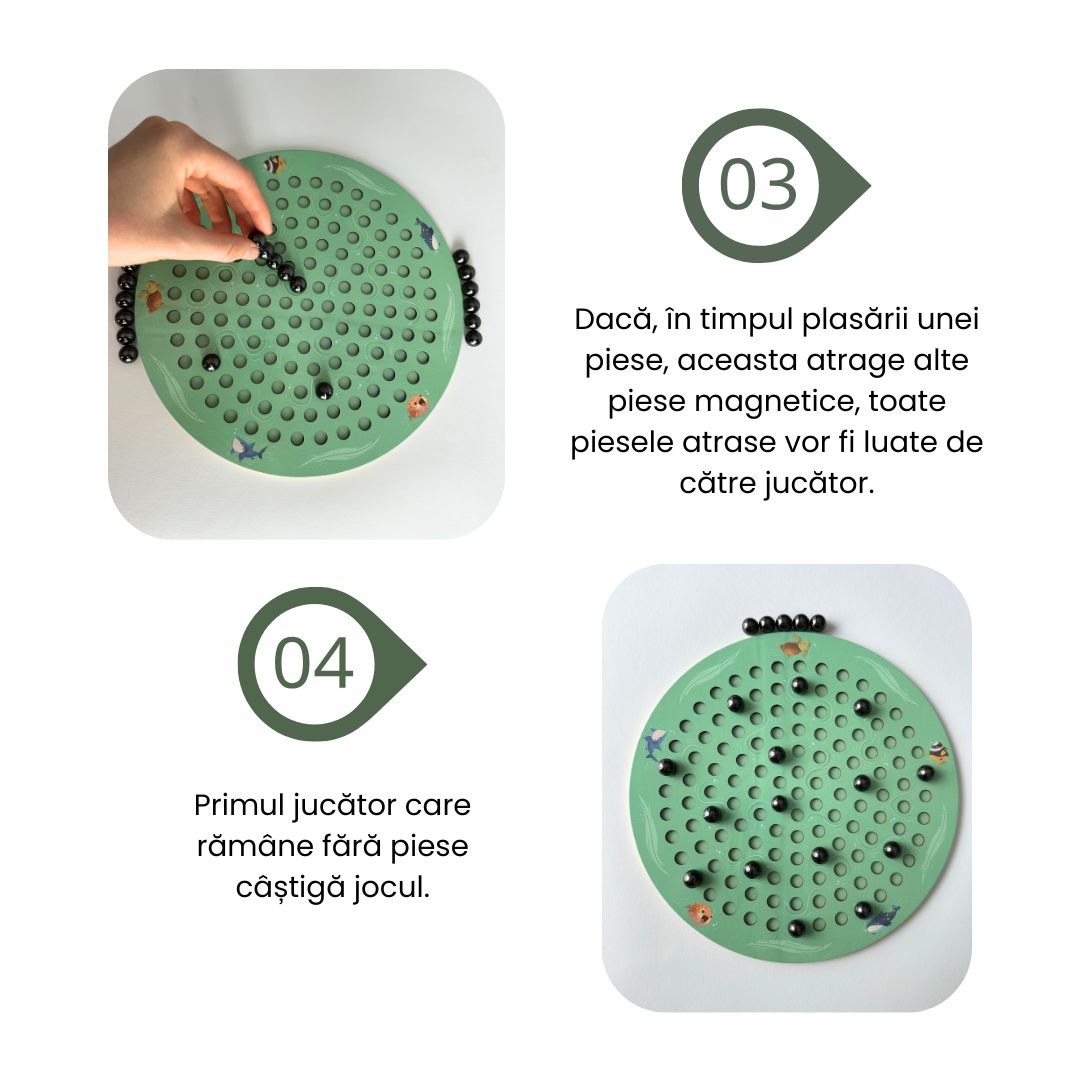 03

Dacă, în timpul plasării unei piese, aceasta atrage alte piese magnetice, toate piesele atrase vor fi luate de către jucător.

04

Primul jucător care rămâne fără piese câștigă jocul.