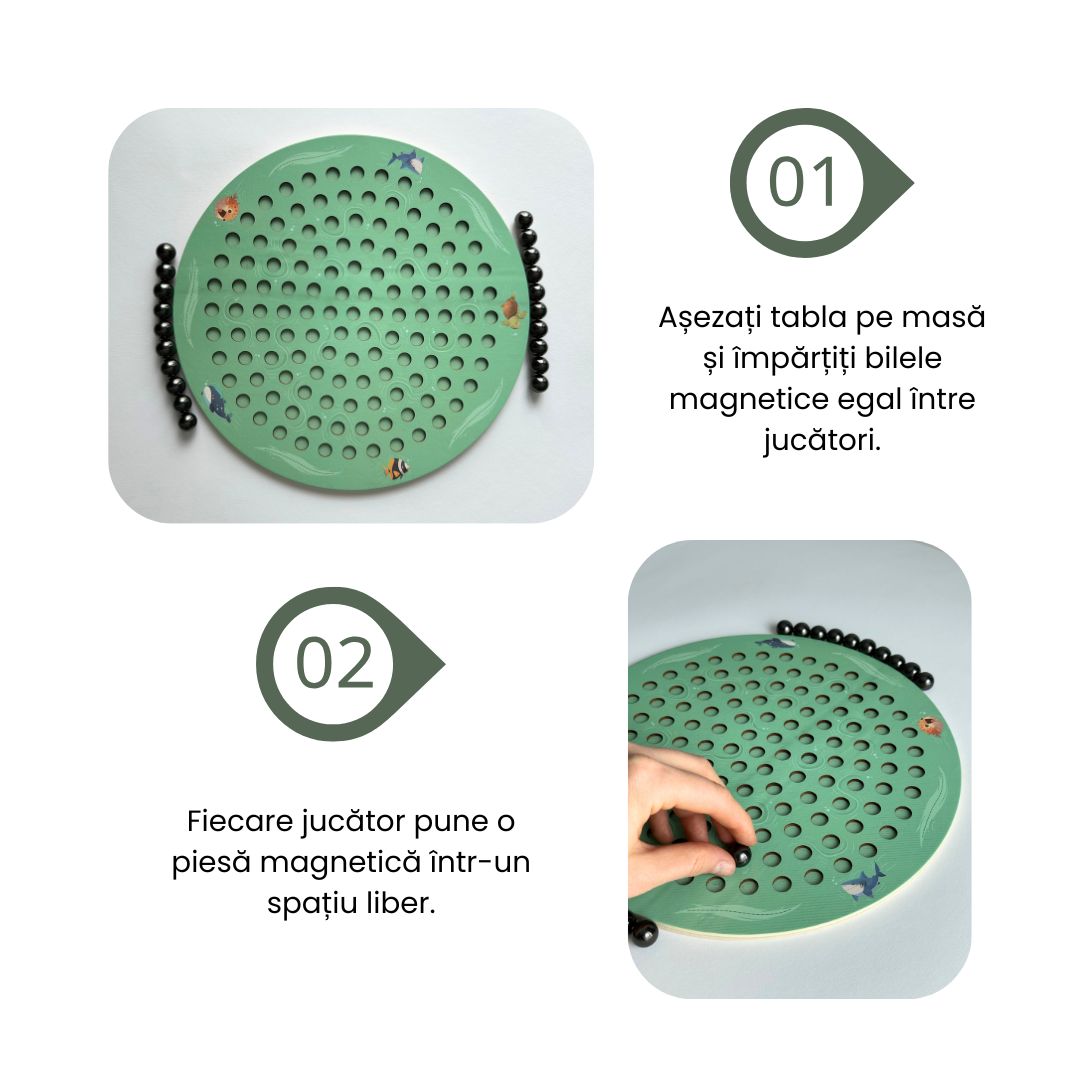 01

Așezați tabla pe masă și împărțiți bilele magnetice egal între jucători.

02

Fiecare jucător pune o piesă magnetică într-un spațiu liber.