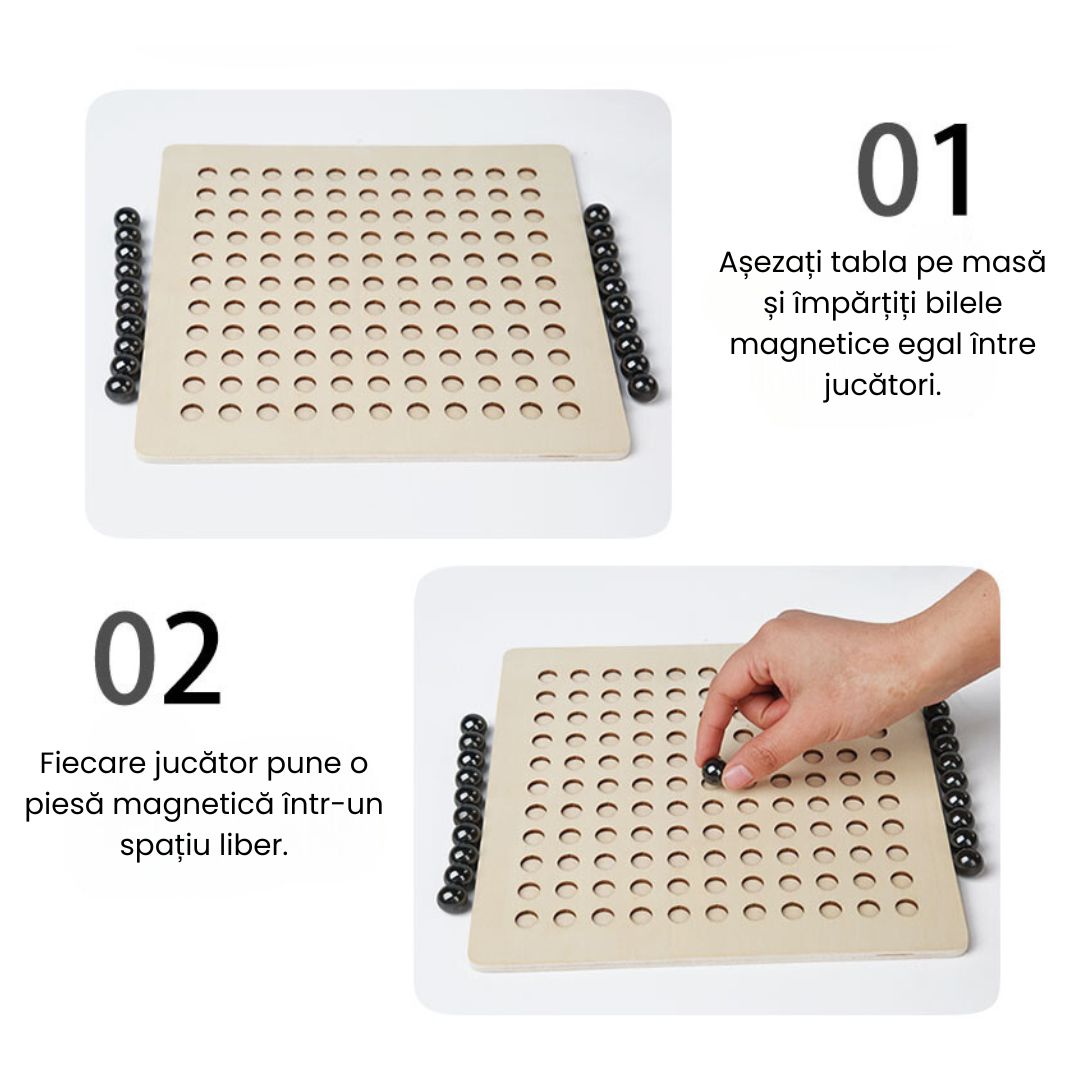 01

Așezați tabla pe masă și împărțiți bilele magnetice egal între jucători.

02

Fiecare jucător pune o piesă magnetică într-un spațiu liber.